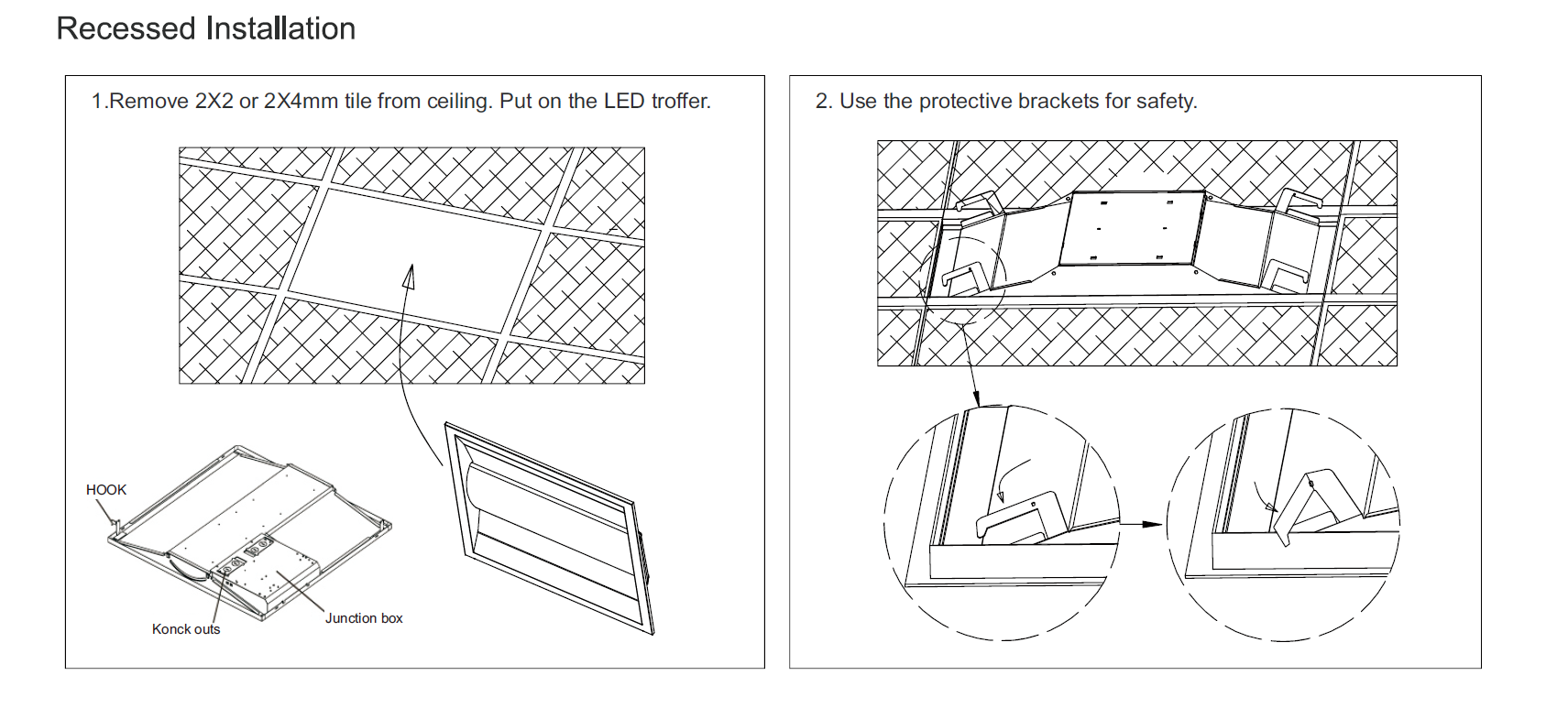 Recessed Installation

1.Remove 2X2 or 2X4mm tile from ceiling. Put on the LED troffer.

HOOK

Konck outs

Junction box

2. Use the protective brackets for safety.