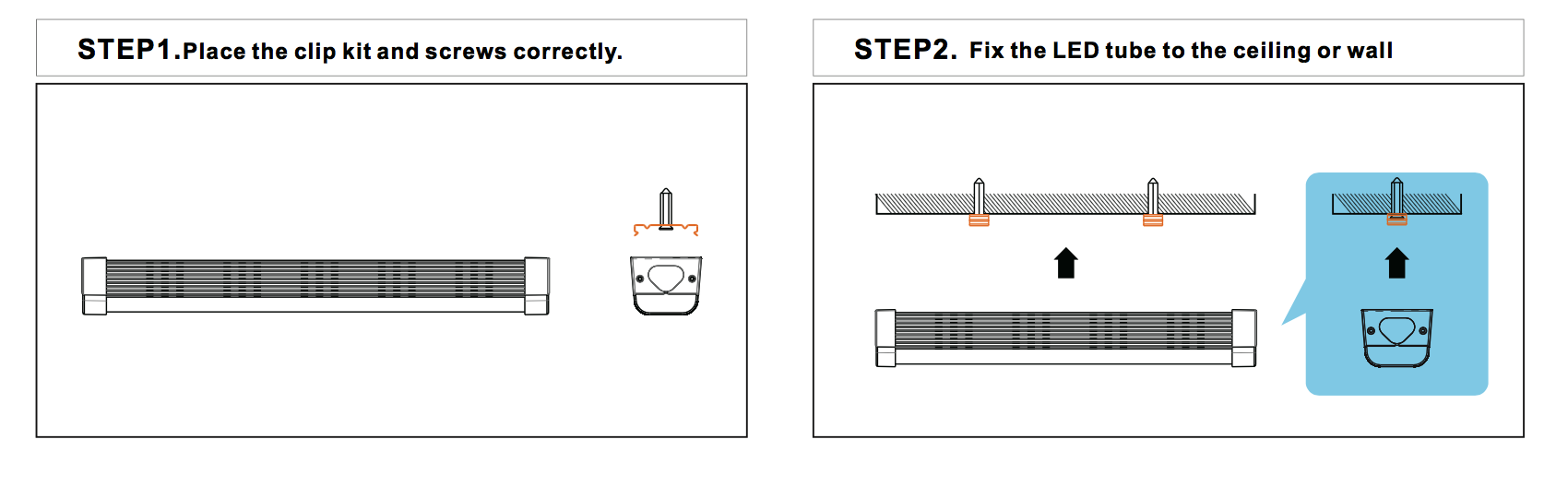 STEP1.Place the clip kit and screws correctly.

STEP2. Fix the LED tube to the ceiling or wall