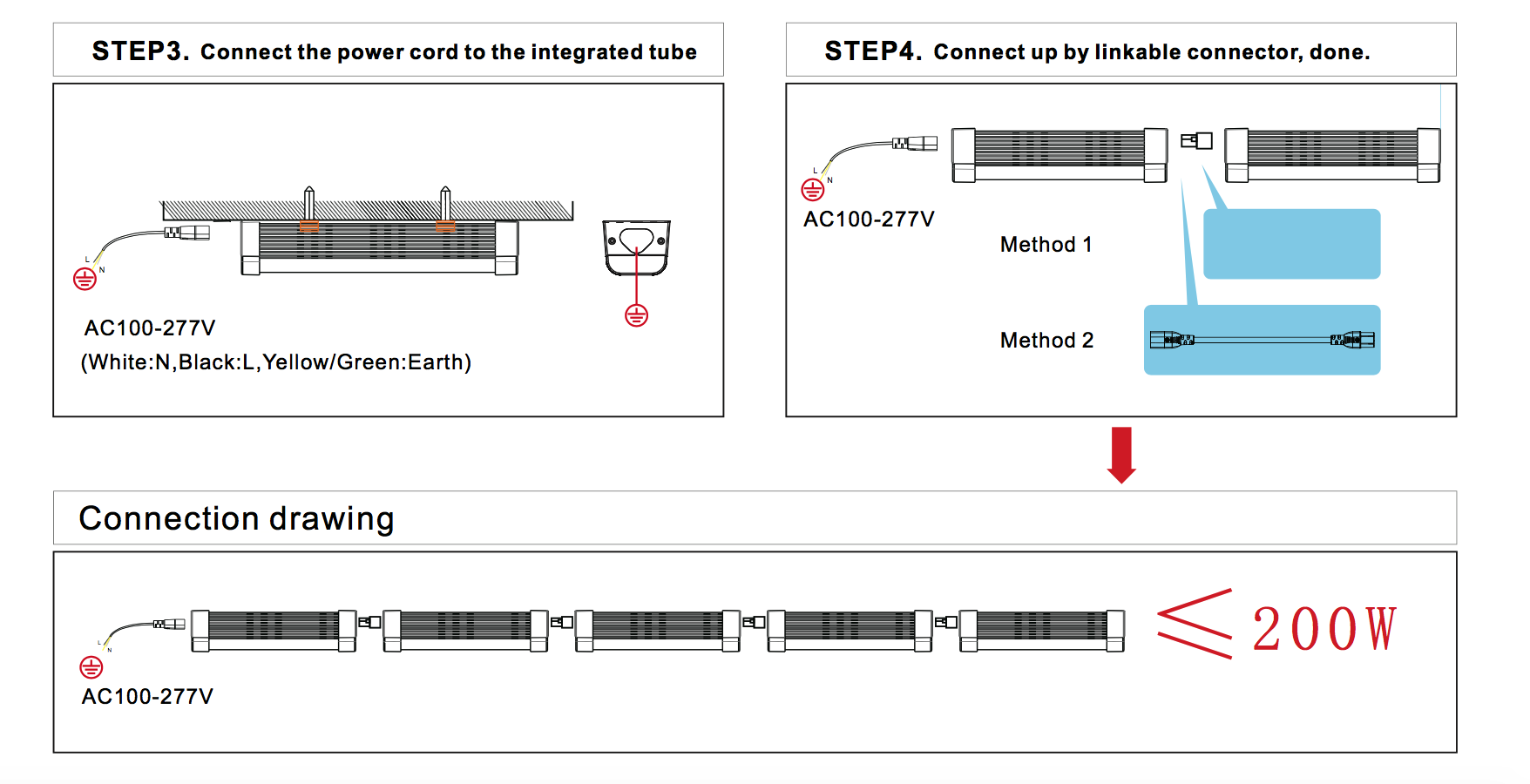 STEP3. Connect the power cord to the integrated tube

L
N

AC100-277V
(White:N,Black:L,Yellow/Green:Earth)

STEP4. Connect up by linkable connector, done.

L
N

AC100-277V

Method 1

Method 2

Connection drawing

L
N

AC100-277V

$\leqslant$ 200W